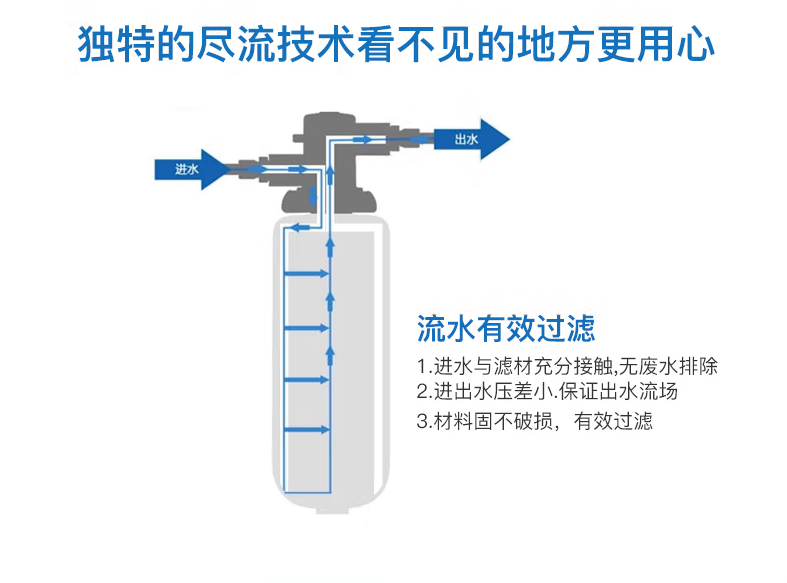 独特的尽流技术看不见的地方更用心

进水

出水

流水有效过滤

1.进水与滤材充分接触,无废水排除

2.进出水压差小.保证出水流场

3.材料固不破损，有效过滤